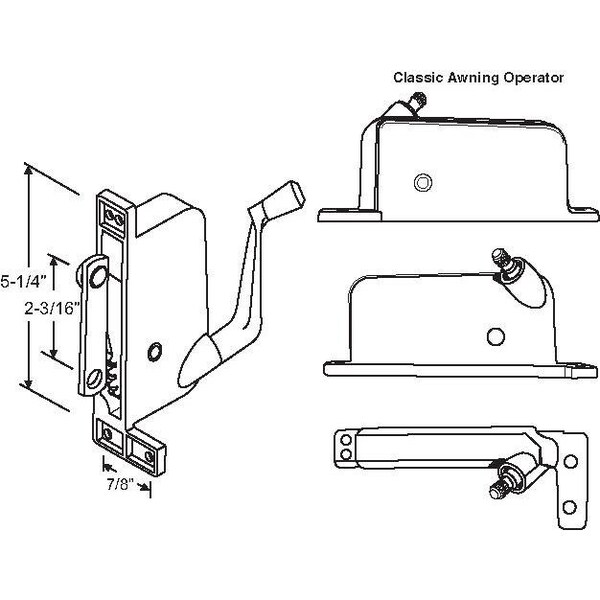 Classic Awning Operator

5-1/4"

2-3/16"

7/8"